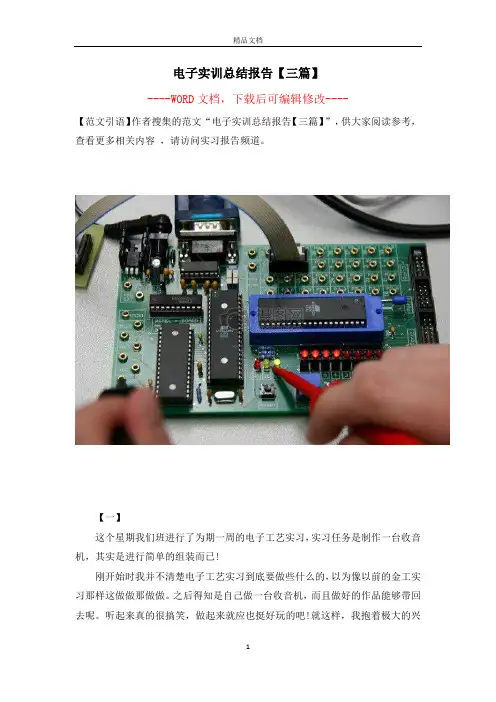 精品文档

电子实训总结报告【三篇】

----WORD 文档，下载后可编辑修改----

【范文引语】作者搜集的范文“电子实训总结报告【三篇】”，供大家阅读参考，查看更多相关内容 ，请访问实习报告频道。

【一】

这个星期我们班进行了为期一周的电子工艺实习，实习任务是制作一台收音机，其实是进行简单的组装而已！

刚开始时我并不清楚电子工艺实习到底要做些什么的，以为像以前的金工实习那样这做做那做做。之后得知是自己做一台收音机，而且做好的作品能够带回去呢。听起来真的很搞笑，做起来就应也挺好玩的吧！就这样，我抱着极大的兴

1