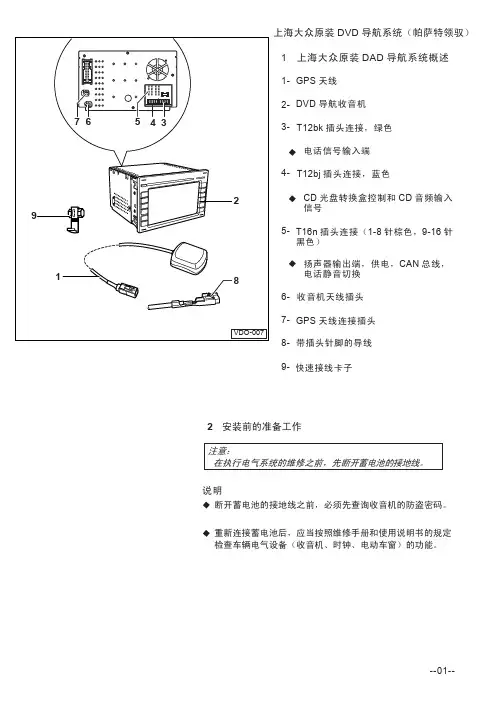 上海大众原装 DVD 导航系统（帕萨特领驭）

7 6 5 4 3

2

9

1

8

VDO-007

1　上海大众原装 DAD 导航系统概述

1- GPS 天线

2- DVD 导航收音机

3- T12bk 插头连接，绿色

◆ 电话信号输入端

4- T12bj 插头连接，蓝色

◆ CD 光盘转换盒控制和 CD 音频输入信号

5- T16n 插头连接（1-8 针棕色，9-16 针黑色）

◆ 扬声器输出端，供电，CAN 总线，电话静音切换

6- 收音机天线插头

7- GPS 天线连接插头

8- 带插头针脚的导线

9- 快速接线卡子

2　安装前的准备工作

注意：
在执行电气系统的维修之前，先断开蓄电池的接地线。

说明

◆ 断开蓄电池的接地线之前，必须先查询收音机的防盗密码。

◆ 重新连接蓄电池后，应当按照维修手册和使用说明书的规定检查车辆电气设备（收音机、时钟、电动车窗）的功能。

--01--