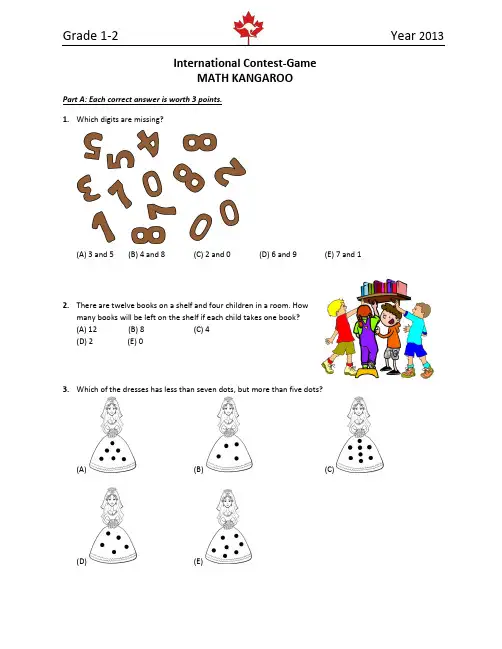 Grade 1-2

Year 2013

International Contest-Game
MATH KANGAROO

Part A: Each correct answer is worth 3 points.

1. Which digits are missing?

5 5 4 8 3 1 0 8 2 1 8 7 0 0

(A) 3 and 5 (B) 4 and 8 (C) 2 and 0 (D) 6 and 9 (E) 7 and 1

2. There are twelve books on a shelf and four children in a room. How many books will be left on the shelf if each child takes one book?
(A) 12 (B) 8 (C) 4
(D) 2 (E) 0

3. Which of the dresses has less than seven dots, but more than five dots?

(A) (B) (C)

(D) (E)