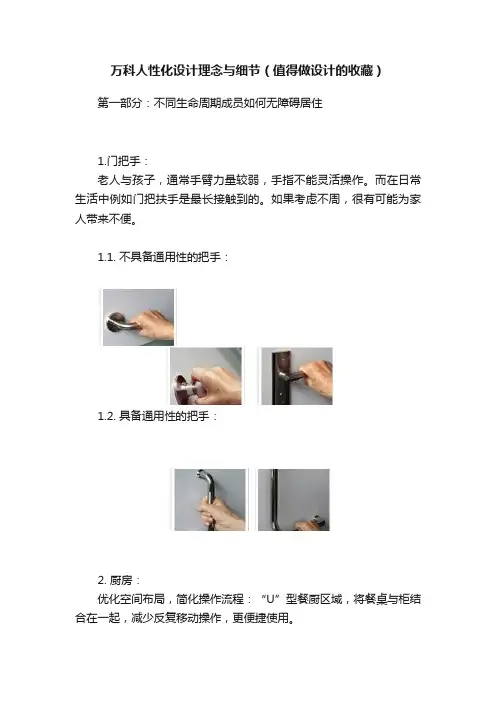 万科人性化设计理念与细节（值得做设计的收藏）

第一部分：不同生命周期成员如何无障碍居住

1.门把手：

老人与孩子，通常手臂力量较弱，手指不能灵活操作。而在日常生活中例如门把扶手是最长接触到的。如果考虑不周，很有可能为家人带来不便。

1.1. 不具备通用性的把手：

1.2. 具备通用性的把手：

2. 厨房：

优化空间布局，简化操作流程：“U”型餐厨区域，将餐桌与柜结合在一起，减少反复移动操作，更便捷使用。