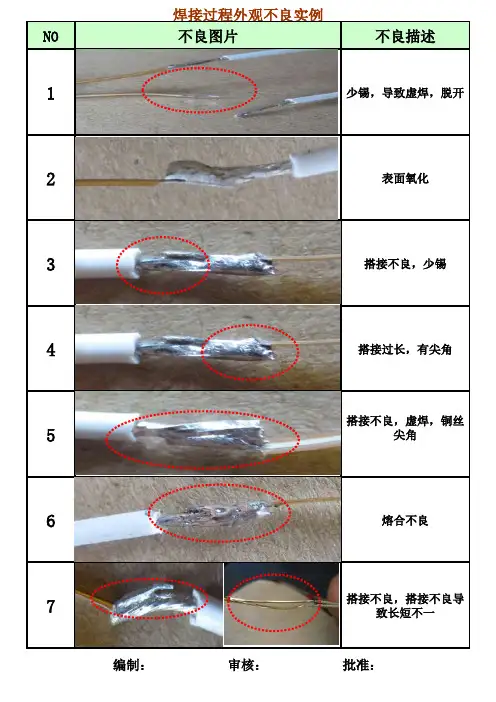 焊接过程外观不良实例

| NO | 不良图片 | 不良描述 |
|---|---|---|
| 1 | | 少锡，导致虚焊，脱开 |
| 2 | | 表面氧化 |
| 3 | | 搭接不良，少锡 |
| 4 | | 搭接过长，有尖角 |
| 5 | | 搭接不良，虚焊，铜丝尖角 |
| 6 | | 熔合不良 |
| 7 | | 搭接不良，搭接不良导致长短不一 |

编制： 审核： 批准：