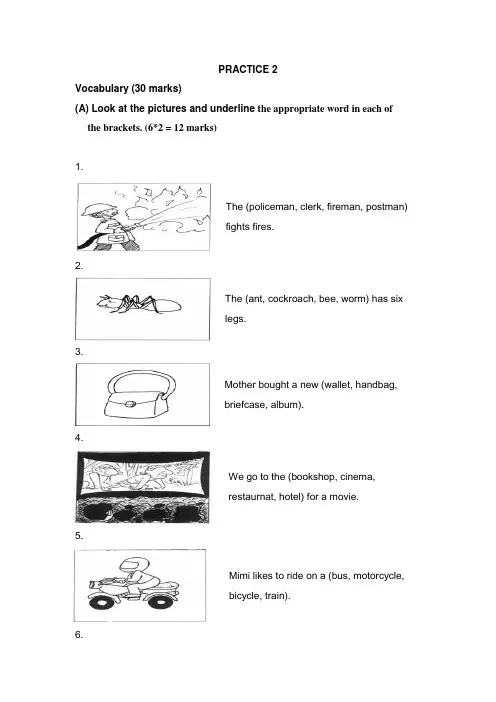 PRACTICE 2

Vocabulary (30 marks)

(A) Look at the pictures and underline the appropriate word in each of the brackets. (6*2 = 12 marks)

1.

The (policeman, clerk, fireman, postman) fights fires.

2.

The (ant, cockroach, bee, worm) has six legs.

3.

Mother bought a new (wallet, handbag, briefcase, album).

4.

We go to the (bookshop, cinema, restaurnat, hotel) for a movie.

5.

Mimi likes to ride on a (bus, motorcycle, bicycle, train).

6.