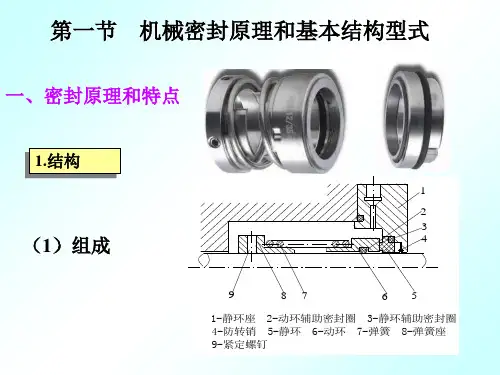 第一节　机械密封原理和基本结构型式

一、密封原理和特点

1.结构

（1）组成

1
2
3
4
9
8
7
6
5

1-静环座　2-动环辅助密封圈　3-静环辅助密封圈
4-防转销　5-静环　6-动环　7-弹簧　8-弹簧座
9-紧定螺钉