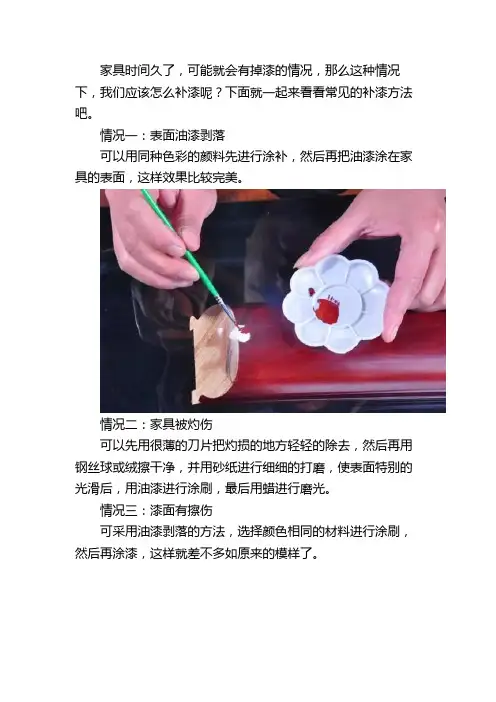 家具时间久了，可能就会有掉漆的情况，那么这种情况下，我们应该怎么补漆呢？下面就一起来看看常见的补漆方法吧。

情况一：表面油漆剥落

可以用同种色彩的颜料先进行涂补，然后再把油漆涂在家具的表面，这样效果比较完美。

情况二：家具被灼伤

可以先用很薄的刀片把灼损的地方轻轻的除去，然后再用钢丝球或绒擦干净，并用砂纸进行细细的打磨，使表面特别的光滑后，用油漆进行涂刷，最后用蜡进行磨光。

情况三：漆面有擦伤

可采用油漆剥落的方法，选择颜色相同的材料进行涂刷，然后再涂漆，这样就差不多如原来的模样了。