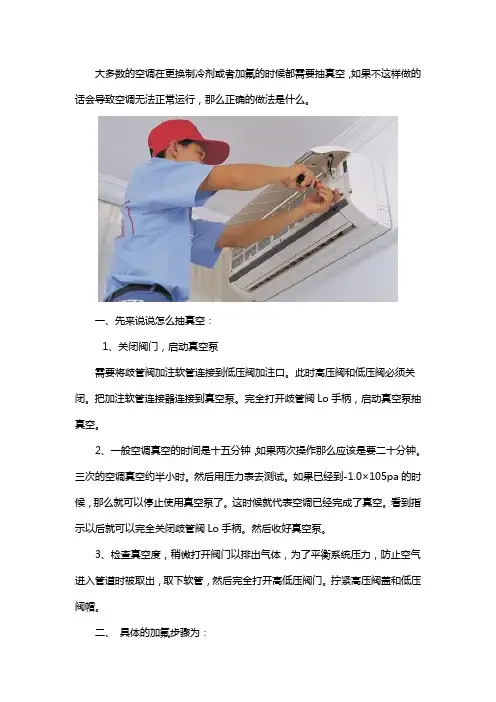 大多数的空调在更换制冷剂或者加氟的时候都需要抽真空，如果不这样做的话会导致空调无法正常运行，那么正确的做法是什么。

一、先来说说怎么抽真空：

1、关闭阀门，启动真空泵

需要将歧管阀加注软管连接到低压阀加注口。此时高压阀和低压阀必须关闭。把加注软管连接器连接到真空泵。完全打开歧管阀 Lo 手柄，启动真空泵抽真空。

2、一般空调真空的时间是十五分钟，如果两次操作那么应该是要二十分钟。三次的空调真空约半小时。然后用压力表去测试。如果已经到-1.0×105pa 的时候，那么就可以停止使用真空泵了。这时候就代表空调已经完成了真空。看到指示以后就可以完全关闭歧管阀 Lo 手柄。然后收好真空泵。

3、检查真空度，稍微打开阀门以排出气体，为了平衡系统压力，防止空气进入管道时被取出，取下软管，然后完全打开高低压阀门。拧紧高压阀盖和低压阀帽。

二、 具体的加氟步骤为：