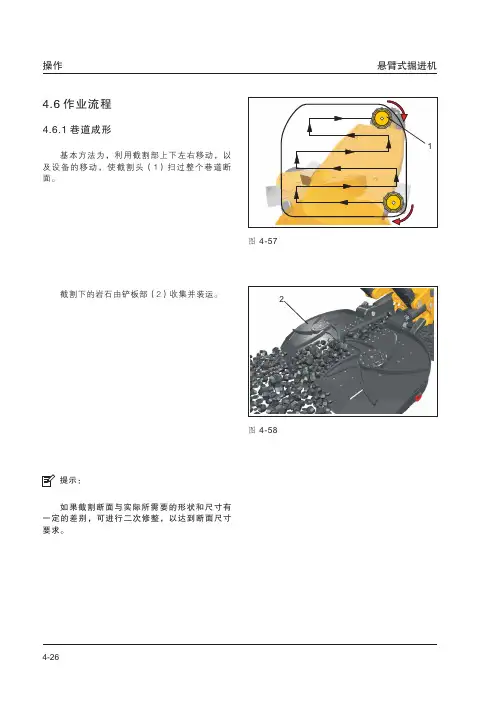 操作

悬臂式掘进机

4.6 作业流程

4.6.1 巷道成形

基本方法为，利用截割部上下左右移动，以及设备的移动，使截割头（1）扫过整个巷道断面。

1

图 4-57

截割下的岩石由铲板部（2）收集并装运。

2

图 4-58

提示：

如果截割断面与实际所需要的形状和尺寸有一定的差别，可进行二次修整，以达到断面尺寸要求。

4-26