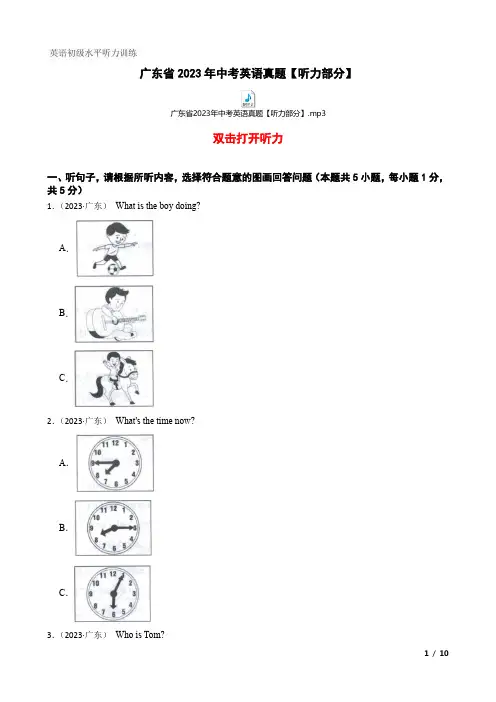 英语初级水平听力训练

广东省 2023 年中考英语真题【听力部分】

广东省2023年中考英语真题【听力部分】.mp3

双击打开听力

一、听句子，请根据所听内容，选择符合题意的图画回答问题（本题共 5 小题，每小题 1 分，共 5 分）

1.（2023·广东） What is the boy doing?

A.

B.

C.

2.（2023·广东） What's the time now?

A.

B.

C.

3.（2023·广东） Who is Tom?

1 / 10