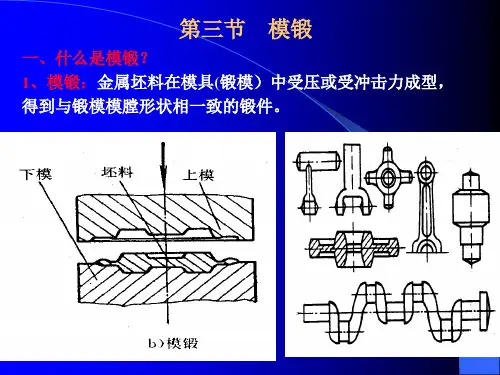 第三节　模锻

一、什么是模锻？

1、模锻：金属坯料在模具(锻模）中受压或受冲击力成型，得到与锻模模膛形状相一致的锻件。

下模

坯料

上模

b）模锻