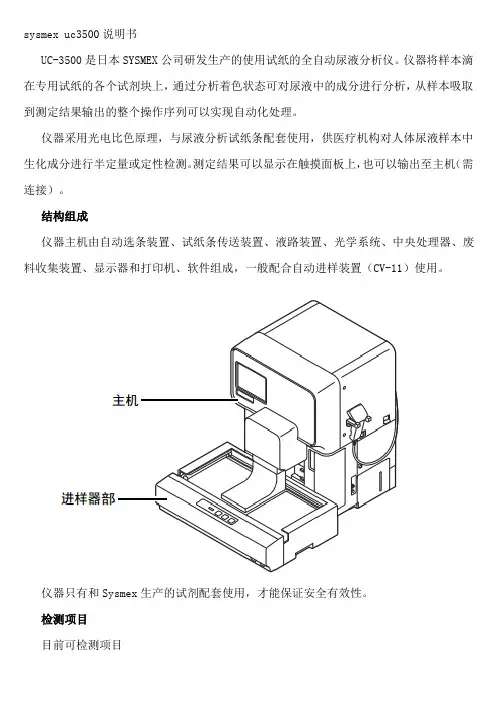 sysmex uc3500 说明书

UC-3500 是日本 SYSMEX 公司研发生产的使用试纸的全自动尿液分析仪。仪器将样本滴在专用试纸的各个试剂块上，通过分析着色状态可对尿液中的成分进行分析，从样本吸取到测定结果输出的整个操作序列可以实现自动化处理。

仪器采用光电比色原理，与尿液分析试纸条配套使用，供医疗机构对人体尿液样本中生化成分进行半定量或定性检测。测定结果可以显示在触摸面板上，也可以输出至主机（需连接）。

结构组成

仪器主机由自动选条装置、试纸条传送装置、液路装置、光学系统、中央处理器、废料收集装置、显示器和打印机、软件组成，一般配合自动进样装置（CV-11）使用。

主机

进样器部

仪器只有和 Sysmex 生产的试剂配套使用，才能保证安全有效性。

检测项目

目前可检测项目