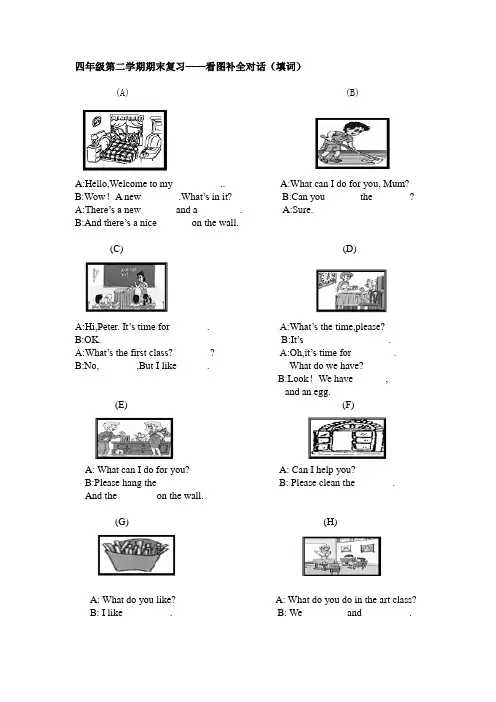 四年级第二学期期末复习——看图补全对话（填词）

(A)

A:Hello,Welcome to my ..
B:Wow！ A new .What's in it?
A:There's a new and a .
B:And there's a nice on the wall.

(B)

A:What can I do for you, Mum?
B:Can you the ?
A:Sure.

(C)

A:Hi,Peter. It's time for .
B:OK.
A:What's the first class? ?
B:No, ,But I like .

(D)

A:What's the time,please?
B:It's .
A:Oh,it's time for .
What do we have?
B:Look！ We have ,
and an egg.

(E)

A: What can I do for you?
B:Please hang the
And the on the wall.

(F)

A: Can I help you?
B: Please clean the .

(G)

A: What do you like?
B: I like .

(H)

A: What do you do in the art class?
B: We and .