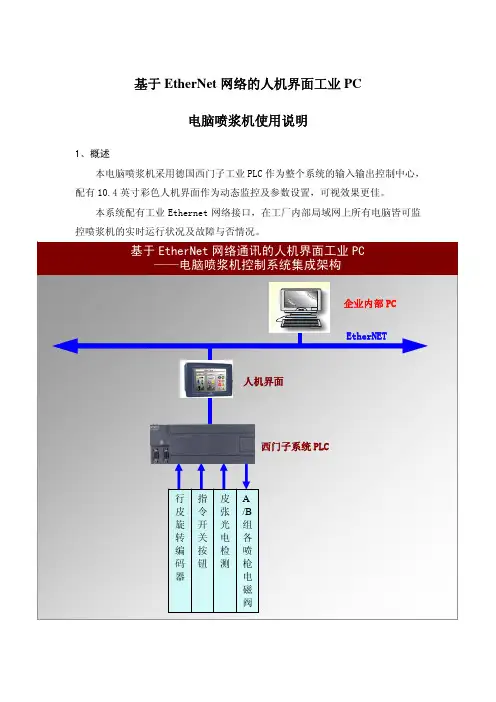 基于 EtherNet 网络的人机界面工业 PC

电脑喷浆机使用说明

1、概述

本电脑喷浆机采用德国西门子工业 PLC 作为整个系统的输入输出控制中心，配有 10.4 英寸彩色人机界面作为动态监控及参数设置，可视效果更佳。

本系统配有工业 Ethernet 网络接口，在工厂内部局域网上所有电脑皆可监控喷浆机的实时运行状况及故障与否情况。

基于 EtherNet 网络通讯的人机界面工业 PC
——电脑喷浆机控制系统集成架构

企业内部 PC

EtherNET

人机界面

西门子系统 PLC

行皮旋转编码器

指令开关按钮

皮张光电检测

A/B组各喷枪电磁阀