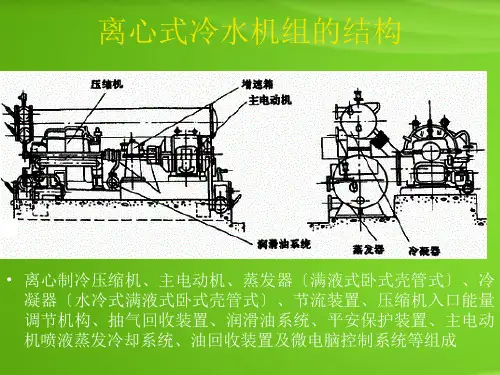 离心式冷水机组的结构

压缩机

增速箱

主电动机

润滑油系统

蒸发器

冷凝器

• 离心制冷压缩机、主电动机、蒸发器〔满液式卧式壳管式〕、冷凝器〔水冷式满液式卧式壳管式〕、节流装置、压缩机入口能量调节机构、抽气回收装置、润滑油系统、平安保护装置、主电动机喷液蒸发冷却系统、油回收装置及微电脑控制系统等组成