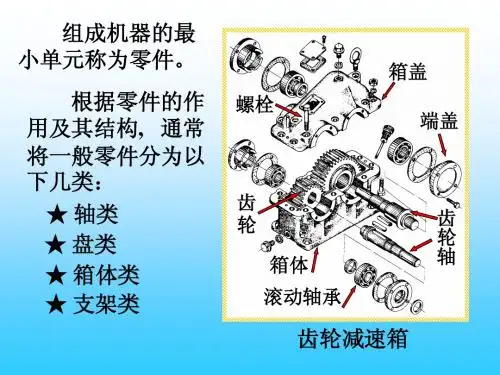 组成机器的最小单元称为零件。

根据零件的作用及其结构，通常将一般零件分为以下几类：

★ 轴类
★ 盘类
★ 箱体类
★ 支架类

箱盖
螺栓
端盖
齿轮
齿轮轴
箱体
滚动轴承

齿轮减速箱