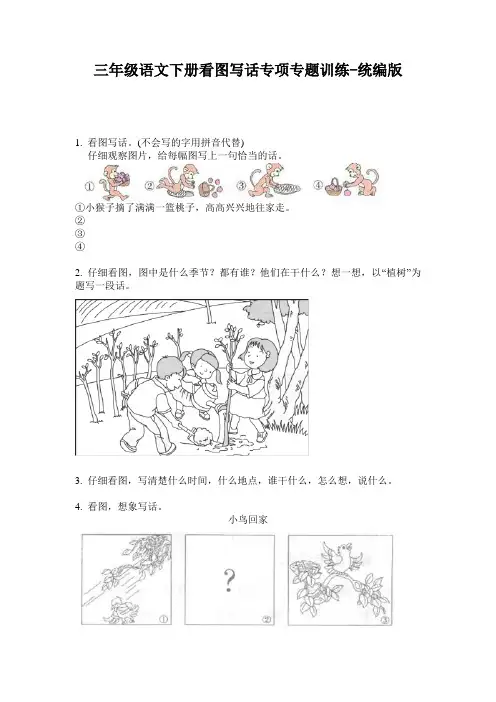 三年级语文下册看图写话专项专题训练-统编版

1. 看图写话。(不会写的字用拼音代替)
仔细观察图片，给每幅图写上一句恰当的话。

① ② ③ ④

①小猴子摘了满满一篮桃子，高高兴兴地往家走。
②
③
④

2. 仔细看图，图中是什么季节？都有谁？他们在干什么？想一想，以“植树”为题写一段话。

3. 仔细看图，写清楚什么时间，什么地点，谁干什么，怎么想，说什么。

4. 看图，想象写话。
小鸟回家

?

① ② ③