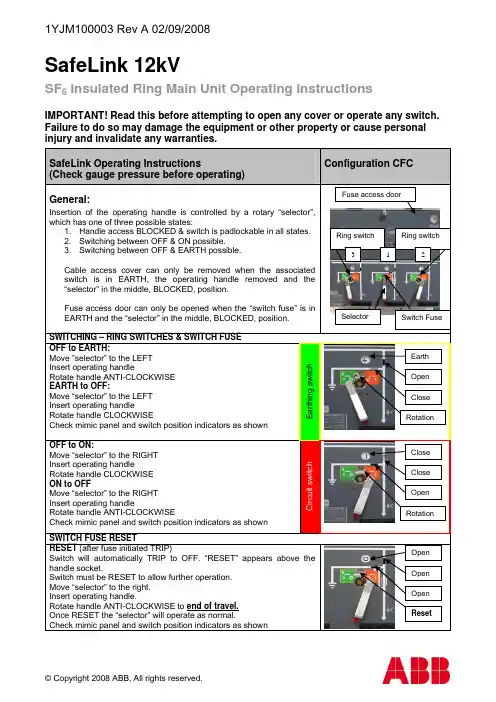 1YJM100003 Rev A 02/09/2008

SafeLink 12kV

$SF_6$ Insulated Ring Main Unit Operating Instructions

IMPORTANT! Read this before attempting to open any cover or operate any switch. Failure to do so may damage the equipment or other property or cause personal injury and invalidate any warranties.

SafeLink Operating Instructions
(Check gauge pressure before operating)

Configuration CFC

General:

Insertion of the operating handle is controlled by a rotary "selector", which has one of three possible states:
1. Handle access BLOCKED & switch is padlockable in all states.
2. Switching between OFF & ON possible.
3. Switching between OFF & EARTH possible.

Cable access cover can only be removed when the associated switch is in EARTH, the operating handle removed and the "selector" in the middle, BLOCKED, position.

Fuse access door can only be opened when the "switch fuse" is in EARTH and the "selector" in the middle, BLOCKED, position.

Fuse access door

Ring switch

Ring switch

3

1

2

Selector

Switch Fuse

SWITCHING – RING SWITCHES & SWITCH FUSE

OFF to EARTH:
Move "selector" to the LEFT
Insert operating handle
Rotate handle ANTI-CLOCKWISE
EARTH to OFF:
Move "selector" to the LEFT
Insert operating handle
Rotate handle CLOCKWISE
Check mimic panel and switch position indicators as shown

Earthing switch

Earth

Open

Close

Rotation

OFF to ON:
Move "selector" to the RIGHT
Insert operating handle
Rotate handle CLOCKWISE
ON to OFF
Move "selector" to the RIGHT
Insert operating handle
Rotate handle ANTI-CLOCKWISE
Check mimic panel and switch position indicators as shown

Circuit switch

Close

Close

Open

Rotation

SWITCH FUSE RESET

RESET (after fuse initiated TRIP)
Switch will automatically TRIP to OFF. "RESET" appears above the handle socket.
Switch must be RESET to allow further operation.
Move "selector" to the right.
Insert operating handle.
Rotate handle ANTI-CLOCKWISE to end of travel.
Once RESET the "selector" will operate as normal.
Check mimic panel and switch position indicators as shown

Open

Open

Open

Reset

© Copyright 2008 ABB, All rights reserved.

ABB