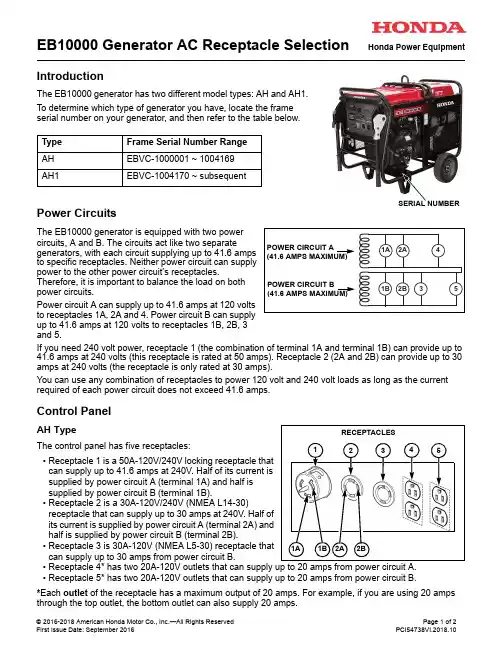 HONDA

EB10000 Generator AC Receptacle Selection

Honda Power Equipment

Introduction

The EB10000 generator has two different model types: AH and AH1.

To determine which type of generator you have, locate the frame serial number on your generator, and then refer to the table below.

| Type | Frame Serial Number Range |
|---|---|
| AH | EBVC-1000001 ~ 1004169 |
| AH1 | EBVC-1004170 ~ subsequent |

SERIAL NUMBER

Power Circuits

The EB10000 generator is equipped with two power circuits, A and B. The circuits act like two separate generators, with each circuit supplying up to 41.6 amps to specific receptacles. Neither power circuit can supply power to the other power circuit's receptacles. Therefore, it is important to balance the load on both power circuits.

Power circuit A can supply up to 41.6 amps at 120 volts to receptacles 1A, 2A and 4. Power circuit B can supply up to 41.6 amps at 120 volts to receptacles 1B, 2B, 3 and 5.

POWER CIRCUIT A (41.6 AMPS MAXIMUM)
1A 2A 4
POWER CIRCUIT B (41.6 AMPS MAXIMUM)
1B 2B 3 5

If you need 240 volt power, receptacle 1 (the combination of terminal 1A and terminal 1B) can provide up to 41.6 amps at 240 volts (this receptacle is rated at 50 amps). Receptacle 2 (2A and 2B) can provide up to 30 amps at 240 volts (the receptacle is only rated at 30 amps).

You can use any combination of receptacles to power 120 volt and 240 volt loads as long as the current required of each power circuit does not exceed 41.6 amps.

Control Panel

AH Type

The control panel has five receptacles:

• Receptacle 1 is a 50A-120V/240V locking receptacle that can supply up to 41.6 amps at 240V. Half of its current is supplied by power circuit A (terminal 1A) and half is supplied by power circuit B (terminal 1B).
• Receptacle 2 is a 30A-120V/240V (NMEA L14-30) receptacle that can supply up to 30 amps at 240V. Half of its current is supplied by power circuit A (terminal 2A) and half is supplied by power circuit B (terminal 2B).
• Receptacle 3 is 30A-120V (NMEA L5-30) receptacle that can supply up to 30 amps from power circuit B.
• Receptacle 4* has two 20A-120V outlets that can supply up to 20 amps from power circuit A.
• Receptacle 5* has two 20A-120V outlets that can supply up to 20 amps from power circuit B.

RECEPTACLES
1 2 3 4 5
1A 1B 2A 2B

*Each outlet of the receptacle has a maximum output of 20 amps. For example, if you are using 20 amps through the top outlet, the bottom outlet can also supply 20 amps.

© 2016-2018 American Honda Motor Co., Inc.—All Rights Reserved
First Issue Date: September 2016

Page 1 of 2
PCI54738VI.2018.10