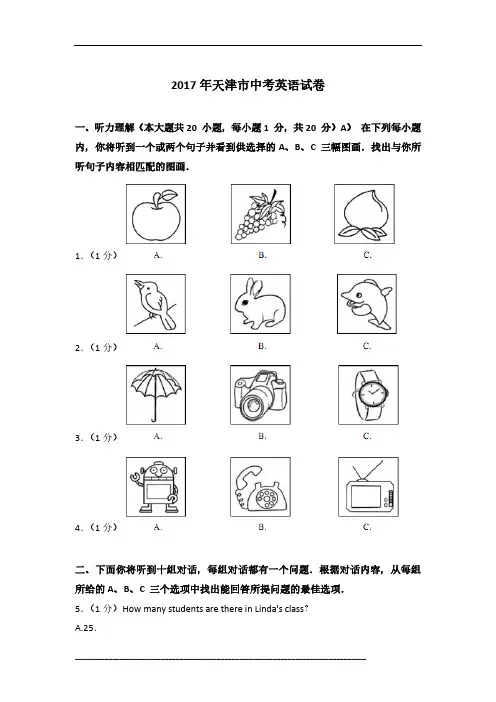 2017 年天津市中考英语试卷

一、听力理解（本大题共 20 小题，每小题 1 分，共 20 分）A） 在下列每小题内，你将听到一个或两个句子并看到供选择的 A、B、C 三幅图画．找出与你所听句子内容相匹配的图画．

1．（1 分） A. B. C.

2．（1 分） A. B. C.

3．（1 分） A. B. C.

4．（1 分） A. B. C.

二、下面你将听到十组对话，每组对话都有一个问题．根据对话内容，从每组所给的 A、B、C 三个选项中找出能回答所提问题的最佳选项．

5．（1 分）How many students are there in Linda's class?

A.25.