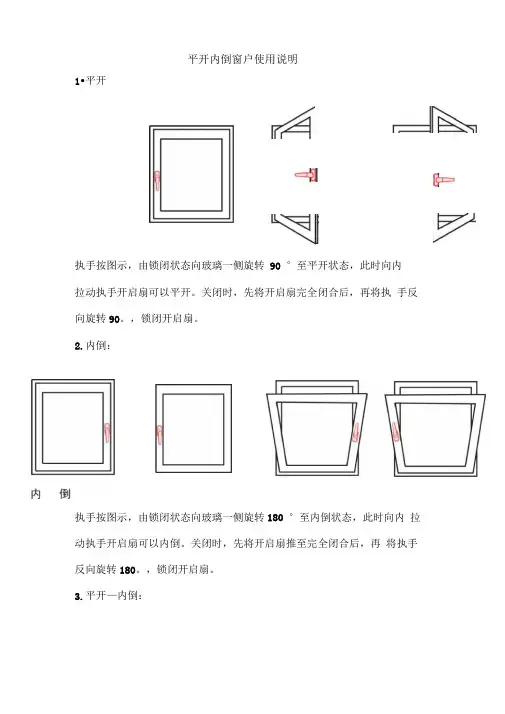 平开内倒窗户使用说明

1•平开

执手按图示，由锁闭状态向玻璃一侧旋转 90 ° 至平开状态，此时向内拉动执手开启扇可以平开。关闭时，先将开启扇完全闭合后，再将执 手反向旋转 90。，锁闭开启扇。

2. 内倒：

内 倒

执手按图示，由锁闭状态向玻璃一侧旋转 180 ° 至内倒状态，此时向内 拉动执手开启扇可以内倒。关闭时，先将开启扇推至完全闭合后，再 将执手反向旋转 180。，锁闭开启扇。

3. 平开—内倒：