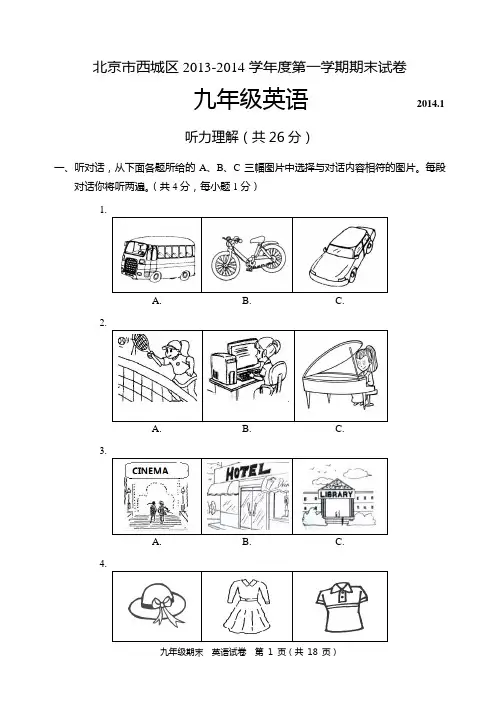 北京市西城区 2013-2014 学年度第一学期期末试卷

九年级英语

2014.1

听力理解（共 26 分）

一、听对话，从下面各题所给的 A、B、C 三幅图片中选择与对话内容相符的图片。每段对话你将听两遍。（共 4 分，每小题 1 分）

1.

A. B. C.

2.

A. B. C.

3.

CINEMA

HOTEL

LIBRARY

A. B. C.

4.

九年级期末 英语试卷 第 1 页（共 18 页）