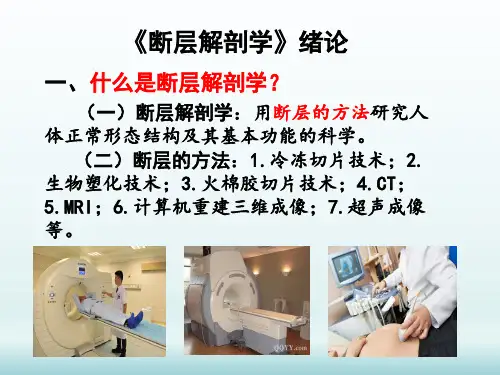 《断层解剖学》绪论

一、什么是断层解剖学？

（一）断层解剖学：用断层的方法研究人体正常形态结构及其基本功能的科学。

（二）断层的方法：1.冷冻切片技术；2.生物塑化技术；3.火棉胶切片技术；4.CT；5.MRI；6.计算机重建三维成像；7.超声成像等。

QQYY.com