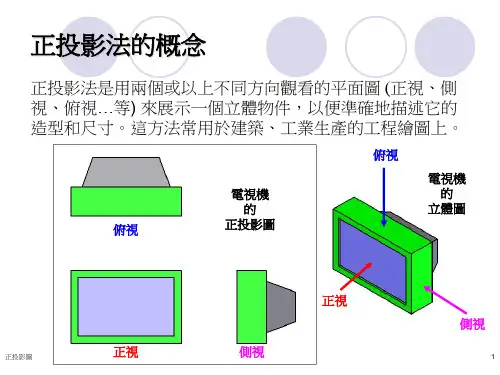 正投影法的概念

正投影法是用兩個或以上不同方向觀看的平面圖 (正視、側視、俯視…等) 來展示一個立體物件，以便準確地描述它的造型和尺寸。這方法常用於建築、工業生產的工程繪圖上。

俯視

電視機
的
正投影圖

正視

側視

俯視

電視機
的
立體圖

正視

側視

正投影圖

1