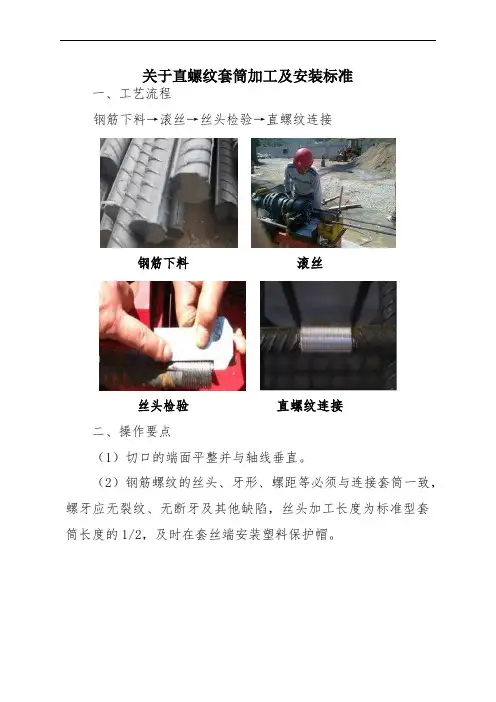 关于直螺纹套筒加工及安装标准

一、工艺流程

钢筋下料→滚丝→丝头检验→直螺纹连接

钢筋下料

滚丝

丝头检验

直螺纹连接

二、操作要点

（1）切口的端面平整并与轴线垂直。

（2）钢筋螺纹的丝头、牙形、螺距等必须与连接套筒一致，螺牙应无裂纹、无断牙及其他缺陷，丝头加工长度为标准型套筒长度的1/2，及时在套丝端安装塑料保护帽。