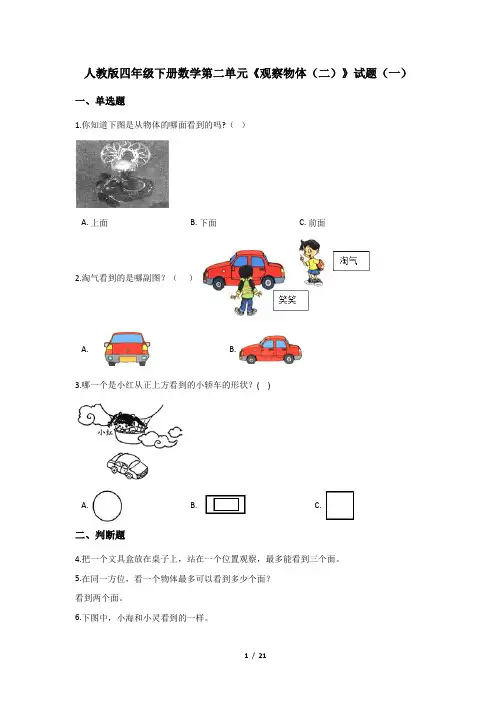 人教版四年级下册数学第二单元《观察物体（二）》试题（一）

一、单选题

1.你知道下图是从物体的哪面看到的吗?（ ）

A. 上面　　B. 下面　　C. 前面

2.淘气看到的是哪副图？（ ）

淘气

笑笑

A.　　B.

3.哪一个是小红从正上方看到的小轿车的形状?（ ）

小红

A.　　B.　　C.

二、判断题

4.把一个文具盒放在桌子上，站在一个位置观察，最多能看到三个面。

5.在同一方位，看一个物体最多可以看到多少个面？

看到两个面。

6.下图中，小海和小灵看到的一样。

1 / 21