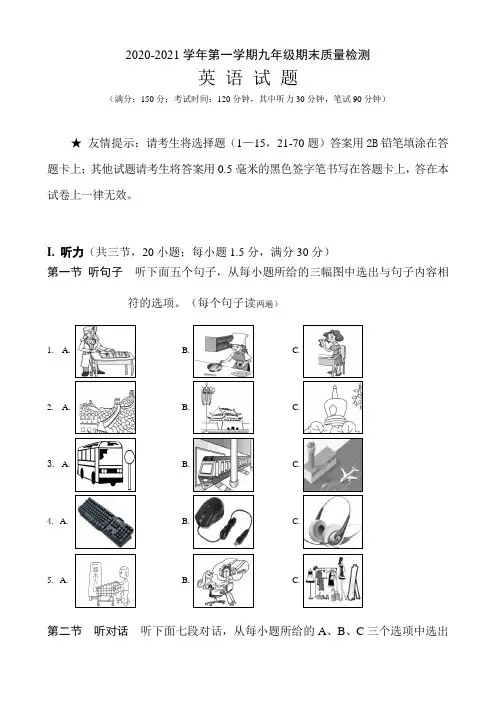 2020-2021 学年第一学期九年级期末质量检测

英 语 试 题

（满分：150 分；考试时间：120 分钟，其中听力 30 分钟，笔试 90 分钟）

★ 友情提示：请考生将选择题（1—15，21-70 题）答案用 2B 铅笔填涂在答题卡上；其他试题请考生将答案用 0.5 毫米的黑色签字笔书写在答题卡上，答在本试卷上一律无效。

I. 听力（共三节，20 小题；每小题 1.5 分，满分 30 分）

第一节 听句子 听下面五个句子，从每小题所给的三幅图中选出与句子内容相符的选项。（每个句子读两遍）

1. A. B. C.

2. A. B. C.

3. A. B. C.

4. A. B. C.

5. A. B. C.

第二节 听对话 听下面七段对话，从每小题所给的 A、B、C 三个选项中选出