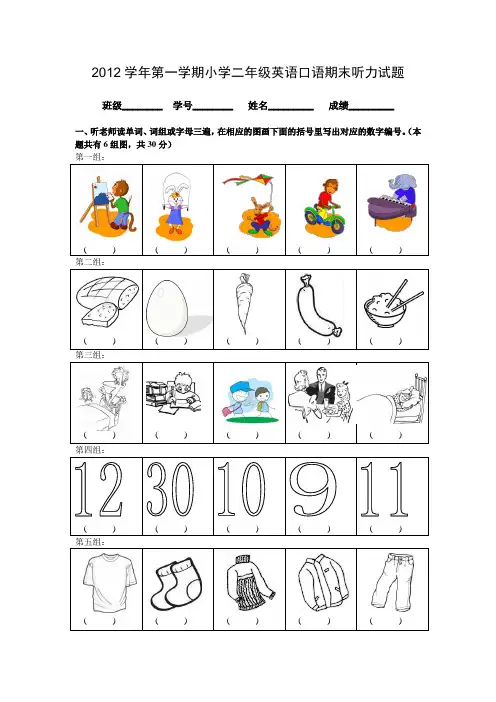 2012 学年第一学期小学二年级英语口语期末听力试题

班级________ 学号________ 姓名________ 成绩________

一、听老师读单词、词组或字母三遍，在相应的图画下面的括号里写出对应的数字编号。(本题共有 6 组图，共 30 分)

第一组：

| ( ) | ( ) | ( ) | ( ) | ( ) |
|---|---|---|---|---|

第二组：

| ( ) | ( ) | ( ) | ( ) | ( ) |
|---|---|---|---|---|

第三组：

| ( ) | ( ) | ( ) | ( ) | ( ) |
|---|---|---|---|---|

第四组：

| 12 ( ) | 30 ( ) | 10 ( ) | 9 ( ) | 11 ( ) |
|---|---|---|---|---|

第五组：

| ( ) | ( ) | ( ) | ( ) | ( ) |
|---|---|---|---|---|