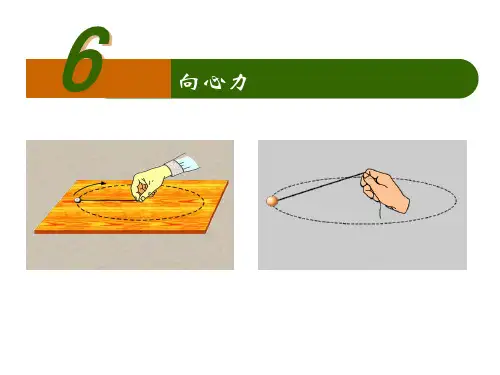 6
向心力