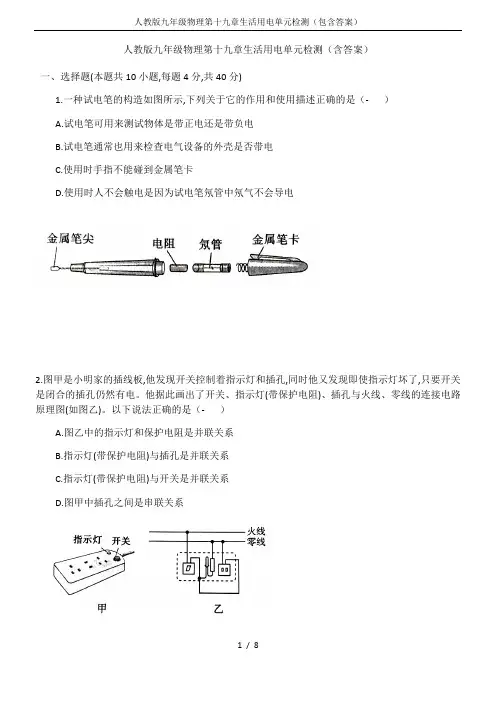 人教版九年级物理第十九章生活用电单元检测（包含答案）

人教版九年级物理第十九章生活用电单元检测（含答案）

一、选择题(本题共 10 小题,每题 4 分,共 40 分)

1.一种试电笔的构造如图所示,下列关于它的作用和使用描述正确的是（-　　）

A.试电笔可用来测试物体是带正电还是带负电

B.试电笔通常也用来检查电气设备的外壳是否带电

C.使用时手指不能碰到金属笔卡

D.使用时人不会触电是因为试电笔氖管中氖气不会导电

金属笔尖　电阻　氖管　金属笔卡

2.图甲是小明家的插线板,他发现开关控制着指示灯和插孔,同时他又发现即使指示灯坏了,只要开关是闭合的插孔仍然有电。他据此画出了开关、指示灯(带保护电阻)、插孔与火线、零线的连接电路原理图(如图乙)。以下说法正确的是（-　　）

A.图乙中的指示灯和保护电阻是并联关系

B.指示灯(带保护电阻)与插孔是并联关系

C.指示灯(带保护电阻)与开关是并联关系

D.图甲中插孔之间是串联关系

指示灯　开关

火线
零线

甲　乙

1 / 8