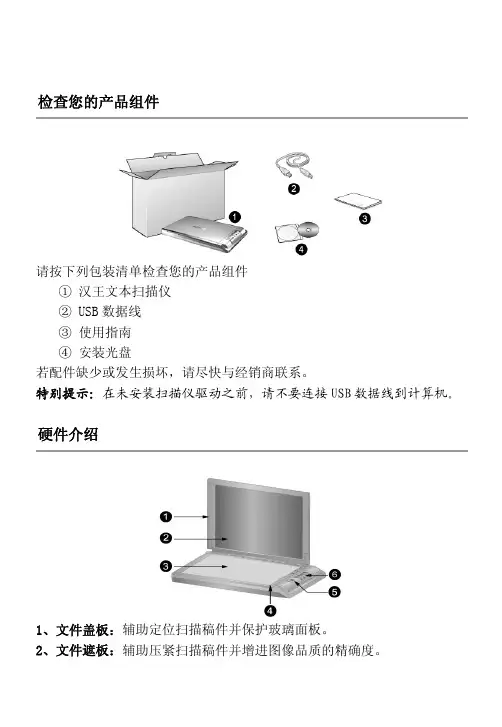 检查您的产品组件

❶

❷

❸

❹

请按下列包装清单检查您的产品组件

① 汉王文本扫描仪

② USB 数据线

③ 使用指南

④ 安装光盘

若配件缺少或发生损坏，请尽快与经销商联系。

特别提示：在未安装扫描仪驱动之前，请不要连接 USB 数据线到计算机。

硬件介绍

❶

❷

❸

❹

❺

❻

1、文件盖板：辅助定位扫描稿件并保护玻璃面板。

2、文件遮板：辅助压紧扫描稿件并增进图像品质的精确度。