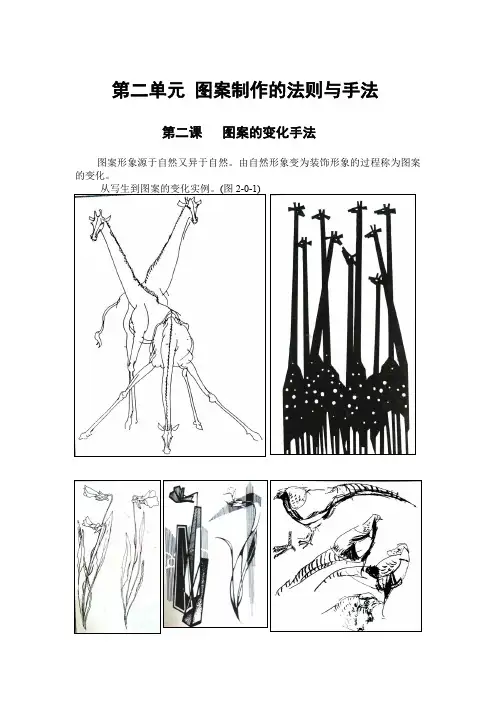 第二单元 图案制作的法则与手法

第二课 图案的变化手法

图案形象源于自然又异于自然。由自然形象变为装饰形象的过程称为图案的变化。

从写生到图案的变化实例。(图 2-0-1)