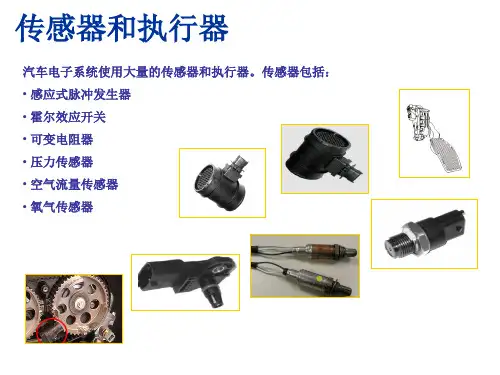 传感器和执行器

汽车电子系统使用大量的传感器和执行器。传感器包括：

· 感应式脉冲发生器
· 霍尔效应开关
· 可变电阻器
· 压力传感器
· 空气流量传感器
· 氧气传感器