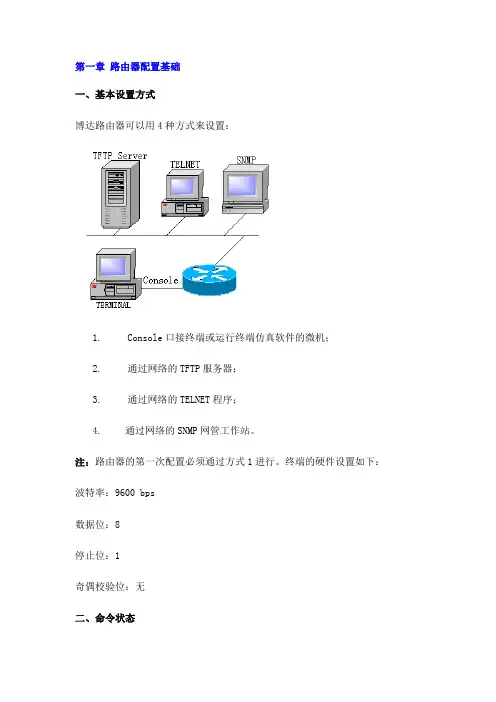 第一章 路由器配置基础

一、基本设置方式

博达路由器可以用 4 种方式来设置：

TFTP Server

TELNET

SNMP

Console

TERMINAL

1. Console 口接终端或运行终端仿真软件的微机；

2. 通过网络的 TFTP 服务器；

3. 通过网络的 TELNET 程序；

4. 通过网络的 SNMP 网管工作站。

注：路由器的第一次配置必须通过方式 1 进行。终端的硬件设置如下：

波特率：9600 bps

数据位：8

停止位：1

奇偶校验位：无

二、命令状态