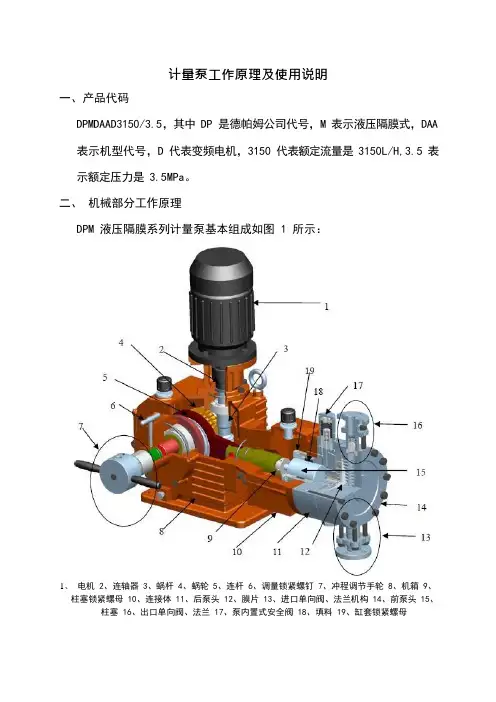 计量泵工作原理及使用说明

一、产品代码

DPMDAAD3150/3.5，其中 DP 是德帕姆公司代号，M 表示液压隔膜式，DAA 表示机型代号，D 代表变频电机，3150 代表额定流量是 3150L/H,3.5 表示额定压力是 3.5MPa。

二、 机械部分工作原理

DPM 液压隔膜系列计量泵基本组成如图 1 所示：

1
2
3
4
5
6
7
8
9
10
11
12
13
14
15
16
17
18
19

1、 电机 2、连轴器 3、蜗杆 4、蜗轮 5、连杆 6、调量锁紧螺钉 7、冲程调节手轮 8、机箱 9、柱塞锁紧螺母 10、连接体 11、后泵头 12、膜片 13、进口单向阀、法兰机构 14、前泵头 15、柱塞 16、出口单向阀、法兰 17、泵内置式安全阀 18、填料 19、缸套锁紧螺母