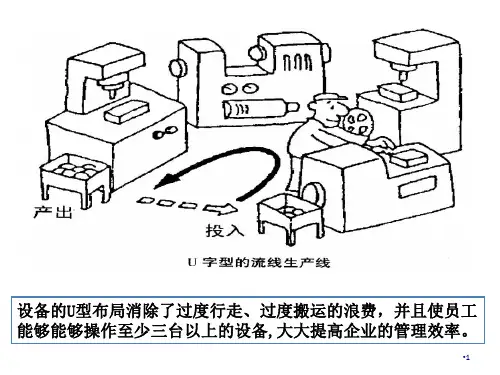 产出

投入

U 字型的流线生产线

设备的U型布局消除了过度行走、过度搬运的浪费，并且使员工能够能够操作至少三台以上的设备,大大提高企业的管理效率。

•1