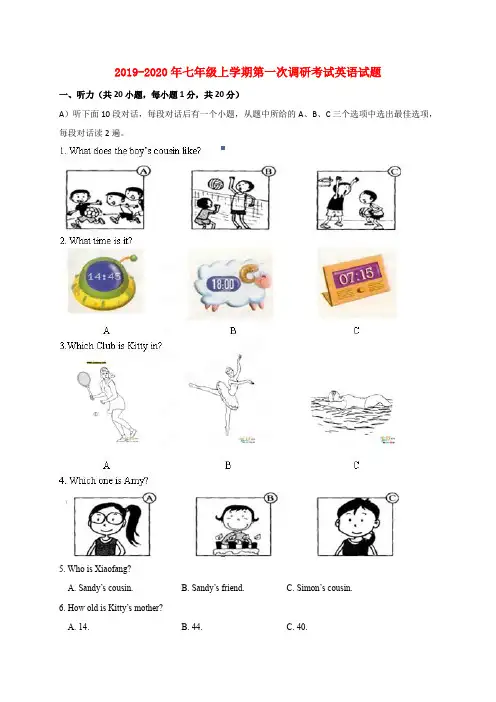 2019-2020年七年级上学期第一次调研考试英语试题

一、听力（共20小题，每小题1分，共20分）

A）听下面10段对话，每段对话后有一个小题，从题中所给的A、B、C三个选项中选出最佳选项，每段对话读2遍。

1. What does the boy's cousin like?

A B C

2. What time is it?

14:45 18:00 07:15

A B C

3.Which Club is Kitty in?

A B C

4. Which one is Amy?

A B C

5. Who is Xiaofang?

A. Sandy's cousin. B. Sandy's friend. C. Simon's cousin.

6. How old is Kitty's mother?

A. 14. B. 44. C. 40.