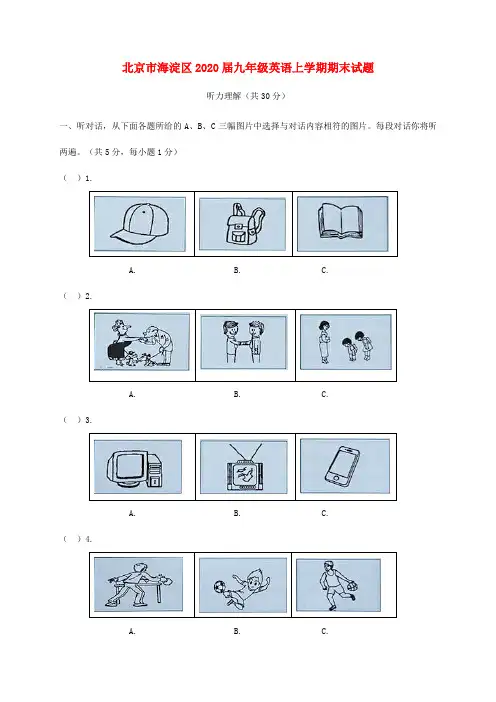 北京市海淀区2020届九年级英语上学期期末试题

听力理解（共30分）

一、听对话，从下面各题所给的A、B、C三幅图片中选择与对话内容相符的图片。每段对话你将听两遍。（共5分，每小题1分）

（ ）1.

A. B. C.

（ ）2.

A. B. C.

（ ）3.

A. B. C.

（ ）4.

A. B. C.