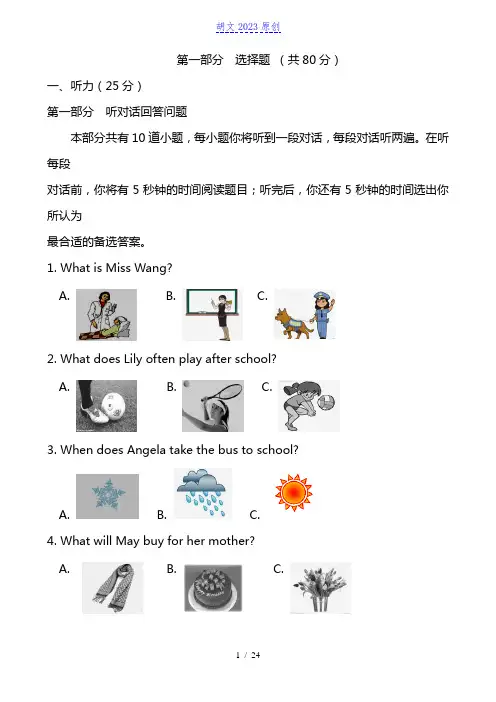 胡文 2023 原创

第一部分 选择题 （共 80 分）

一、听力（25 分）

第一部分 听对话回答问题

本部分共有 10 道小题，每小题你将听到一段对话，每段对话听两遍。在听每段
对话前，你将有 5 秒钟的时间阅读题目；听完后，你还有 5 秒钟的时间选出你所认为
最合适的备选答案。

1. What is Miss Wang?

A. B. C.

2. What does Lily often play after school?

A. B. C.

3. When does Angela take the bus to school?

A. B. C.

4. What will May buy for her mother?

A. B. C.

1 / 24