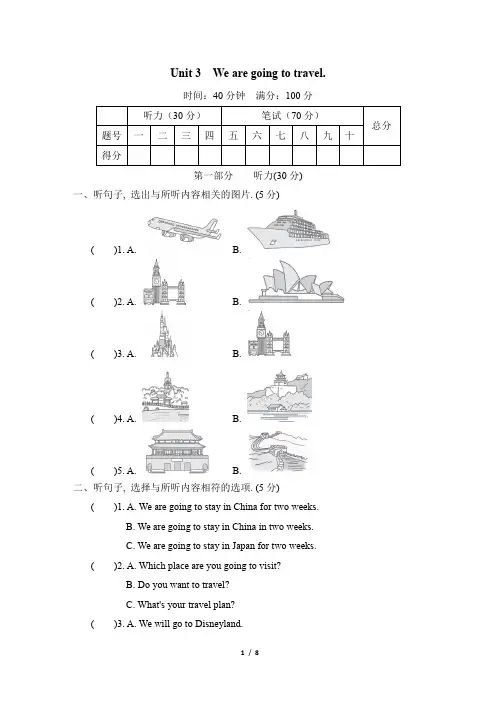 Unit 3 We are going to travel.

时间：40 分钟 满分：100 分

| | 听力（30 分） | | | | 笔试（70 分） | | | | | | 总分 |
|---|---|---|---|---|---|---|---|---|---|---|---|
| 题号 | 一 | 二 | 三 | 四 | 五 | 六 | 七 | 八 | 九 | 十 | |
| 得分 | | | | | | | | | | | |

第一部分 听力(30 分)

一、听句子, 选出与所听内容相关的图片. (5 分)

( )1. A. B.

( )2. A. B.

( )3. A. B.

( )4. A. B.

( )5. A. B.

二、听句子, 选择与所听内容相符的选项. (5 分)

( )1. A. We are going to stay in China for two weeks.
B. We are going to stay in China in two weeks.
C. We are going to stay in Japan for two weeks.

( )2. A. Which place are you going to visit?
B. Do you want to travel?
C. What's your travel plan?

( )3. A. We will go to Disneyland.

1 / 8