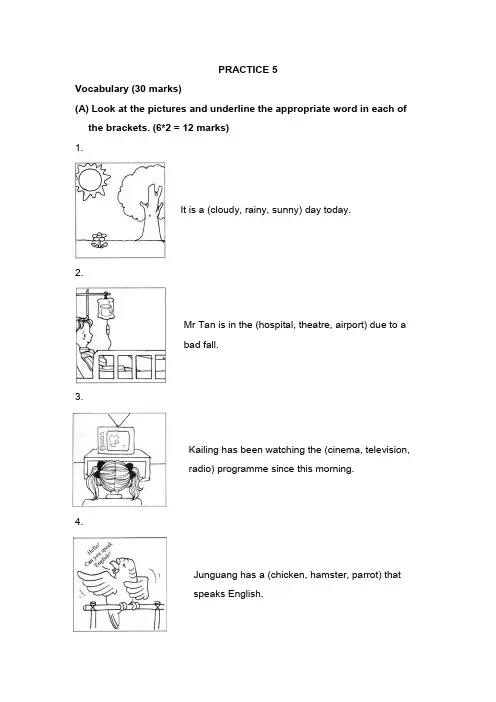 PRACTICE 5

Vocabulary (30 marks)

(A) Look at the pictures and underline the appropriate word in each of the brackets. (6*2 = 12 marks)

1.

It is a (cloudy, rainy, sunny) day today.

2.

Mr Tan is in the (hospital, theatre, airport) due to a bad fall.

3.

Kailing has been watching the (cinema, television, radio) programme since this morning.

4.

Hello! Can you speak English?

Junguang has a (chicken, hamster, parrot) that speaks English.