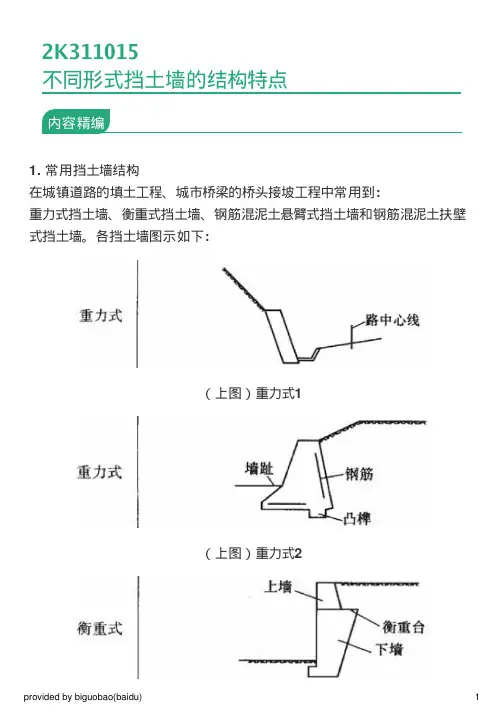 2K311015
不同形式挡土墙的结构特点

内容精编

1. 常用挡土墙结构
在城镇道路的填土工程、城市桥梁的桥头接坡工程中常用到：
重力式挡土墙、衡重式挡土墙、钢筋混泥土悬臂式挡土墙和钢筋混泥土扶壁式挡土墙。各挡土墙图示如下：

重力式

路中心线

（上图）重力式1

重力式

墙趾

钢筋

凸榫

（上图）重力式2

衡重式

上墙

衡重台

下墙

provided by biguobao(baidu)

1