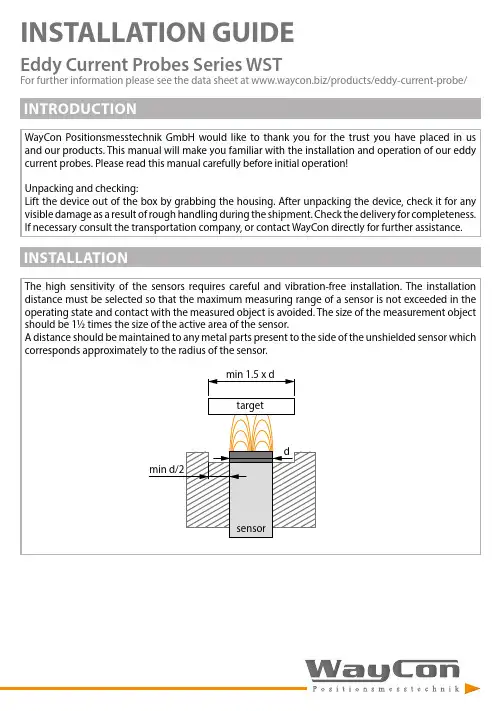 INSTALLATION GUIDE

Eddy Current Probes Series WST

For further information please see the data sheet at www.waycon.biz/products/eddy-current-probe/

INTRODUCTION

WayCon Positionsmesstechnik GmbH would like to thank you for the trust you have placed in us and our products. This manual will make you familiar with the installation and operation of our eddy current probes. Please read this manual carefully before initial operation!

Unpacking and checking:
Lift the device out of the box by grabbing the housing. After unpacking the device, check it for any visible damage as a result of rough handling during the shipment. Check the delivery for completeness. If necessary consult the transportation company, or contact WayCon directly for further assistance.

INSTALLATION

The high sensitivity of the sensors requires careful and vibration-free installation. The installation distance must be selected so that the maximum measuring range of a sensor is not exceeded in the operating state and contact with the measured object is avoided. The size of the measurement object should be 1½ times the size of the active area of the sensor.
A distance should be maintained to any metal parts present to the side of the unshielded sensor which corresponds approximately to the radius of the sensor.

min 1.5 x d

target

d

min d/2

sensor

WayCon

Positionsmesstechnik