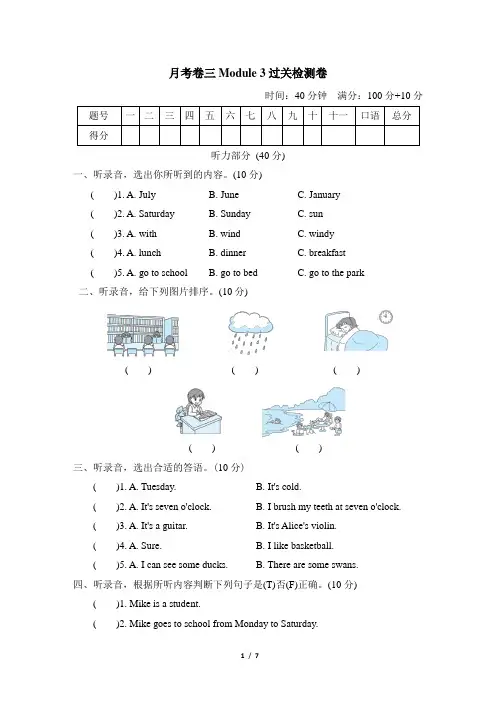 月考卷三 Module 3 过关检测卷

时间：40 分钟　满分：100 分+10 分

| 题号 | 一 | 二 | 三 | 四 | 五 | 六 | 七 | 八 | 九 | 十 | 十一 | 口语 | 总分 |
|---|---|---|---|---|---|---|---|---|---|---|---|---|---|
| 得分 | | | | | | | | | | | | | |

听力部分 (40 分)

一、听录音，选出你所听到的内容。(10 分)

(　)1. A. July　B. June　C. January

(　)2. A. Saturday　B. Sunday　C. sun

(　)3. A. with　B. wind　C. windy

(　)4. A. lunch　B. dinner　C. breakfast

(　)5. A. go to school　B. go to bed　C. go to the park

二、听录音，给下列图片排序。(10 分)

(　)　(　)　(　)

(　)　(　)

三、听录音，选出合适的答语。(10 分)

(　)1. A. Tuesday.　B. It's cold.

(　)2. A. It's seven o'clock.　B. I brush my teeth at seven o'clock.

(　)3. A. It's a guitar.　B. It's Alice's violin.

(　)4. A. Sure.　B. I like basketball.

(　)5. A. I can see some ducks.　B. There are some swans.

四、听录音，根据所听内容判断下列句子是(T)否(F)正确。(10 分)

(　)1. Mike is a student.

(　)2. Mike goes to school from Monday to Saturday.

1 / 7