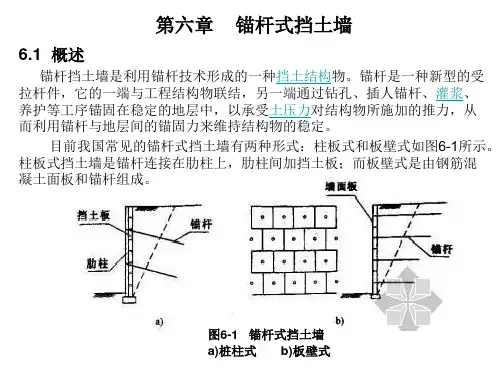 第六章　锚杆式挡土墙

6.1 概述

锚杆挡土墙是利用锚杆技术形成的一种挡土结构物。锚杆是一种新型的受拉杆件，它的一端与工程结构物联结，另一端通过钻孔、插人锚杆、灌浆、养护等工序锚固在稳定的地层中，以承受土压力对结构物所施加的推力，从而利用锚杆与地层间的锚固力来维持结构物的稳定。

目前我国常见的锚杆式挡土墙有两种形式：柱板式和板壁式如图6-1所示。柱板式挡土墙是锚杆连接在肋柱上，肋柱间加挡土板；而板壁式是由钢筋混凝土面板和锚杆组成。

挡土板

锚杆

肋柱

a)

墙面板

锚杆

b)

图6-1　锚杆式挡土墙
a)桩柱式　　b)板壁式