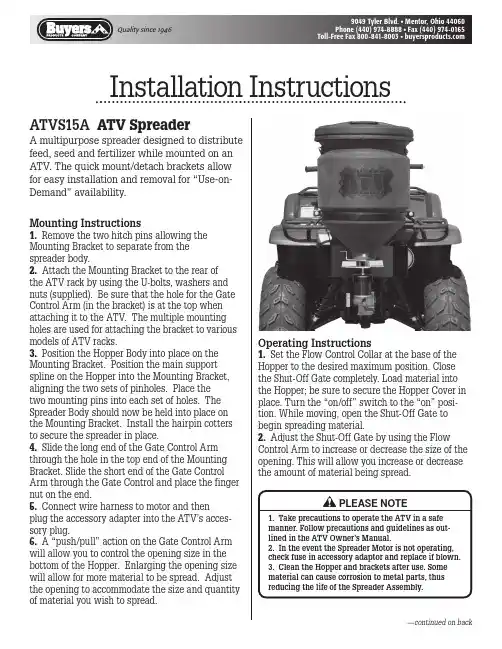 Buyers PRODUCTS COMPANY Quality since 1946

9049 Tyler Blvd. • Mentor, Ohio 44060
Phone (440) 974-8888 • Fax (440) 974-0165
Toll-Free Fax 800-841-8003 • buyersproducts.com

Installation Instructions

ATVS15A ATV Spreader

A multipurpose spreader designed to distribute feed, seed and fertilizer while mounted on an ATV. The quick mount/detach brackets allow for easy installation and removal for "Use-on-Demand" availability.

Mounting Instructions

1. Remove the two hitch pins allowing the Mounting Bracket to separate from the spreader body.
2. Attach the Mounting Bracket to the rear of the ATV rack by using the U-bolts, washers and nuts (supplied). Be sure that the hole for the Gate Control Arm (in the bracket) is at the top when attaching it to the ATV. The multiple mounting holes are used for attaching the bracket to various models of ATV racks.
3. Position the Hopper Body into place on the Mounting Bracket. Position the main support spline on the Hopper into the Mounting Bracket, aligning the two sets of pinholes. Place the two mounting pins into each set of holes. The Spreader Body should now be held into place on the Mounting Bracket. Install the hairpin cotters to secure the spreader in place.
4. Slide the long end of the Gate Control Arm through the hole in the top end of the Mounting Bracket. Slide the short end of the Gate Control Arm through the Gate Control and place the finger nut on the end.
5. Connect wire harness to motor and then plug the accessory adapter into the ATV's accessory plug.
6. A "push/pull" action on the Gate Control Arm will allow you to control the opening size in the bottom of the Hopper. Enlarging the opening size will allow for more material to be spread. Adjust the opening to accommodate the size and quantity of material you wish to spread.

Operating Instructions

1. Set the Flow Control Collar at the base of the Hopper to the desired maximum position. Close the Shut-Off Gate completely. Load material into the Hopper; be sure to secure the Hopper Cover in place. Turn the "on/off" switch to the "on" position. While moving, open the Shut-Off Gate to begin spreading material.
2. Adjust the Shut-Off Gate by using the Flow Control Arm to increase or decrease the size of the opening. This will allow you increase or decrease the amount of material being spread.

PLEASE NOTE

1. Take precautions to operate the ATV in a safe manner. Follow precautions and guidelines as outlined in the ATV Owner's Manual.
2. In the event the Spreader Motor is not operating, check fuse in accessory adaptor and replace if blown.
3. Clean the Hopper and brackets after use. Some material can cause corrosion to metal parts, thus reducing the life of the Spreader Assembly.

—continued on back