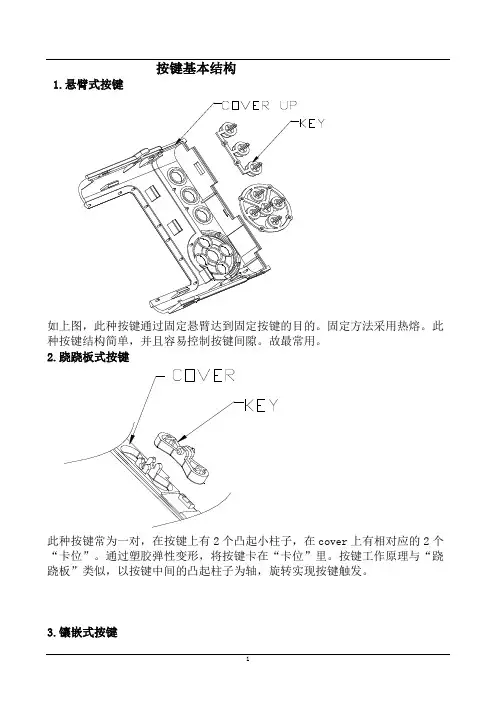 按键基本结构

1.悬臂式按键

COVER UP

KEY

如上图，此种按键通过固定悬臂达到固定按键的目的。固定方法采用热熔。此种按键结构简单，并且容易控制按键间隙。故最常用。

2.跷跷板式按键

COVER

KEY

此种按键常为一对，在按键上有 2 个凸起小柱子，在 cover 上有相对应的 2 个“卡位”。通过塑胶弹性变形，将按键卡在“卡位”里。按键工作原理与“跷跷板”类似，以按键中间的凸起柱子为轴，旋转实现按键触发。

3.镶嵌式按键

1