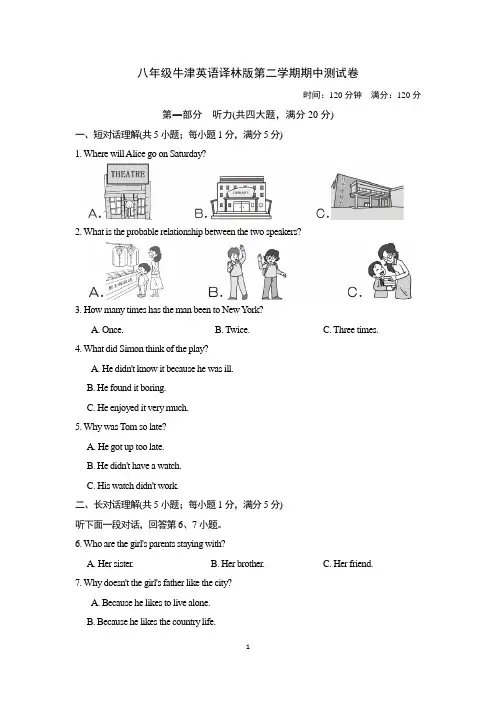 八年级牛津英语译林版第二学期期中测试卷

时间：120 分钟 满分：120 分

第一部分 听力(共四大题，满分 20 分)

一、短对话理解(共 5 小题；每小题 1 分，满分 5 分)

1. Where will Alice go on Saturday?

A. THEATRE B. LIBRARY C.

2. What is the probable relationship between the two speakers?

A. B. C.

3. How many times has the man been to New York?

A. Once. B. Twice. C. Three times.

4. What did Simon think of the play?

A. He didn't know it because he was ill.

B. He found it boring.

C. He enjoyed it very much.

5. Why was Tom so late?

A. He got up too late.

B. He didn't have a watch.

C. His watch didn't work.

二、长对话理解(共 5 小题；每小题 1 分，满分 5 分)

听下面一段对话，回答第 6、7 小题。

6. Who are the girl's parents staying with?

A. Her sister. B. Her brother. C. Her friend.

7. Why doesn't the girl's father like the city?

A. Because he likes to live alone.

B. Because he likes the country life.

1