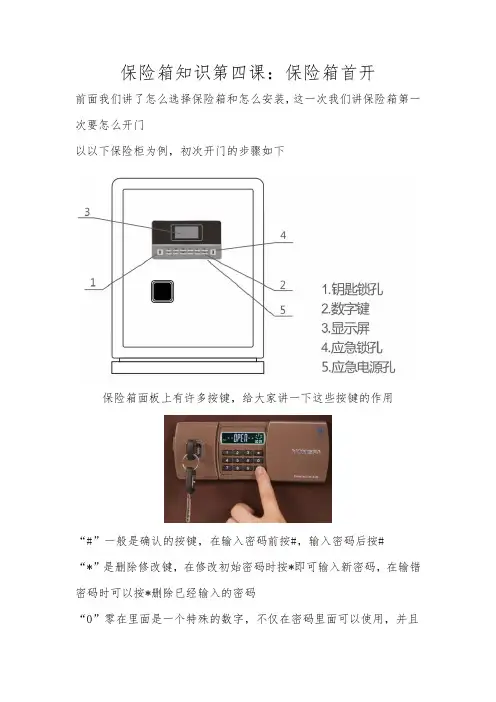 保险箱知识第四课：保险箱首开

前面我们讲了怎么选择保险箱和怎么安装，这一次我们讲保险箱第一次要怎么开门

以以下保险柜为例，初次开门的步骤如下

3

4

1

2

5

1.钥匙锁孔
2.数字键
3.显示屏
4.应急锁孔
5.应急电源孔

保险箱面板上有许多按键，给大家讲一下这些按键的作用

OPEN

“#”一般是确认的按键，在输入密码前按#，输入密码后按#

“*”是删除修改键，在修改初始密码时按*即可输入新密码，在输错密码时可以按*删除已经输入的密码

“0”零在里面是一个特殊的数字，不仅在密码里面可以使用，并且